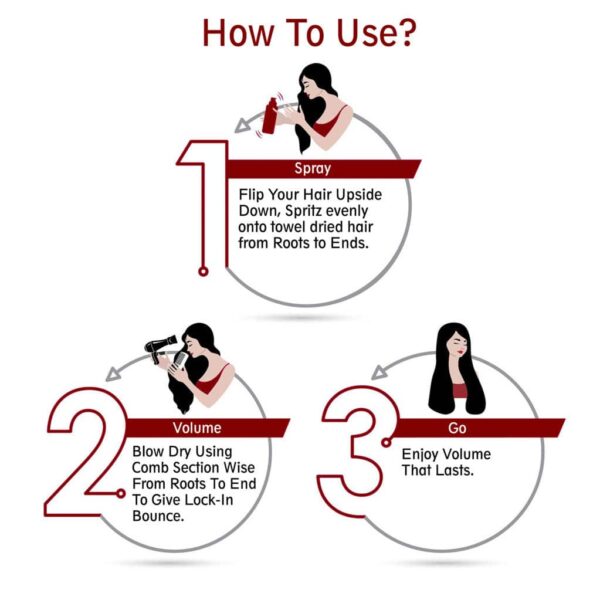 How To Use?

1

Spray

Flip Your Hair Upside Down, Spritz evenly onto towel dried hair from Roots to Ends.

2

Volume

Blow Dry Using Comb Section Wise From Roots To End To Give Lock-In Bounce.

3

Go

Enjoy Volume That Lasts.